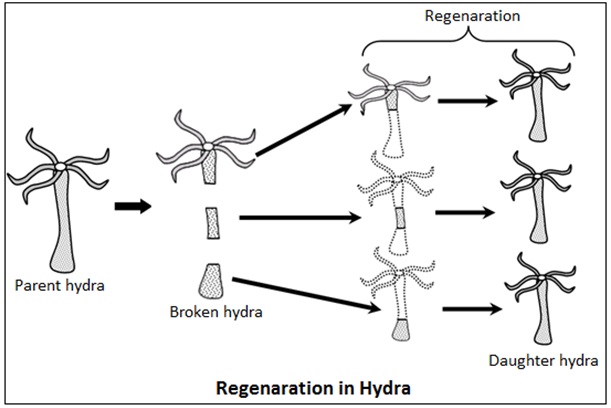 Regenaration

Parent hydra

Broken hydra

Daughter hydra

Regenaration in Hydra